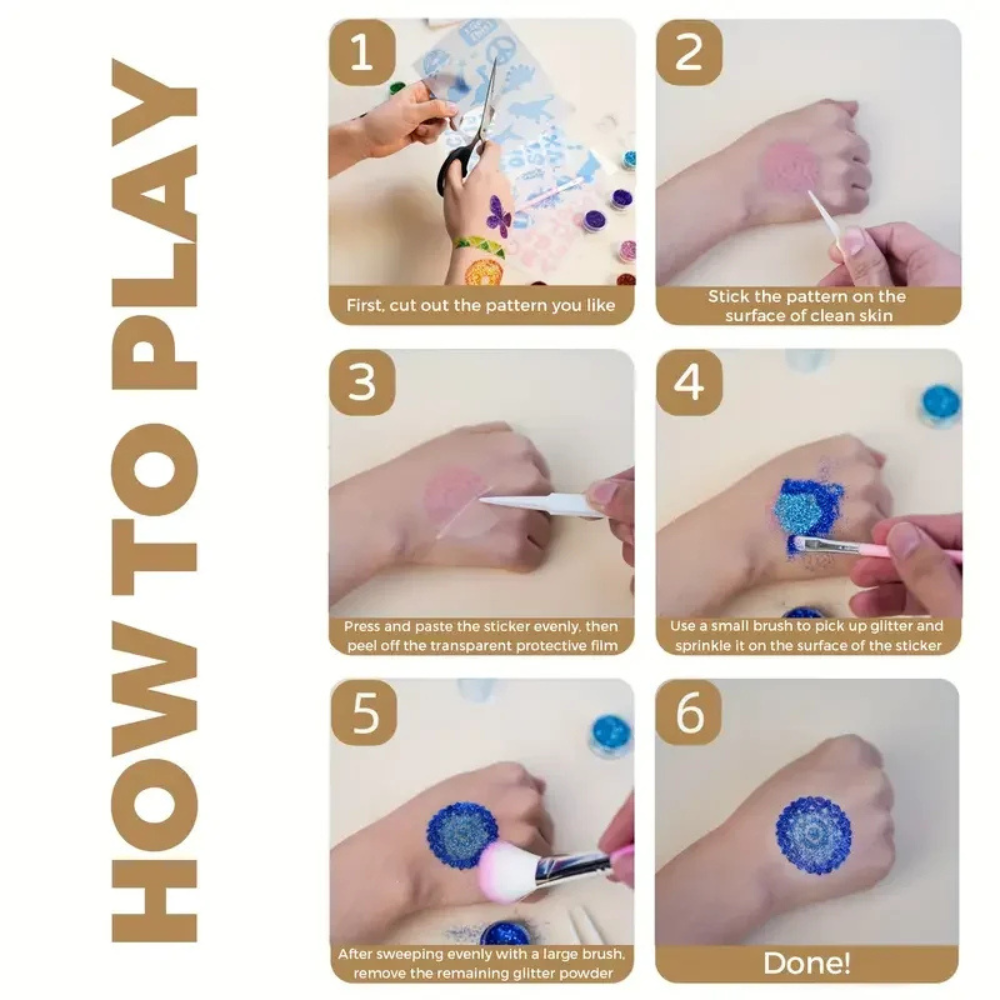 HOW TO PLAY

1
First, cut out the pattern you like

2
Stick the pattern on the surface of clean skin

3
Press and paste the sticker evenly, then peel off the transparent protective film

4
Use a small brush to pick up glitter and sprinkle it on the surface of the sticker

5
After sweeping evenly with a large brush, remove the remaining glitter powder

6
Done!